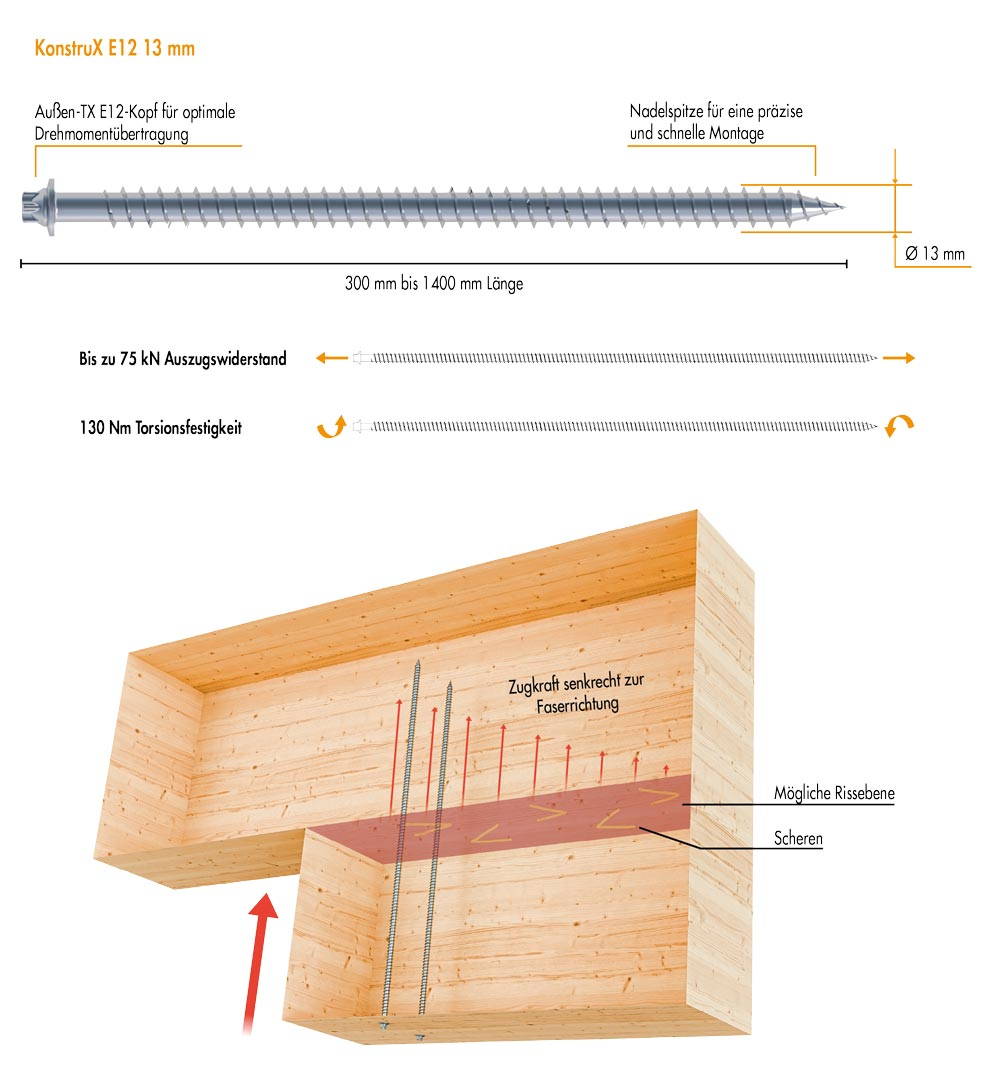 KonstruX E12 13 mm

Außen-TX E12-Kopf für optimale Drehmomentübertragung

Nadelspitze für eine präzise und schnelle Montage

Ø 13 mm

300 mm bis 1400 mm Länge

Bis zu 75 kN Auszugswiderstand

130 Nm Torsionsfestigkeit

Zugkraft senkrecht zur Faserrichtung

Mögliche Rissebene

Scheren